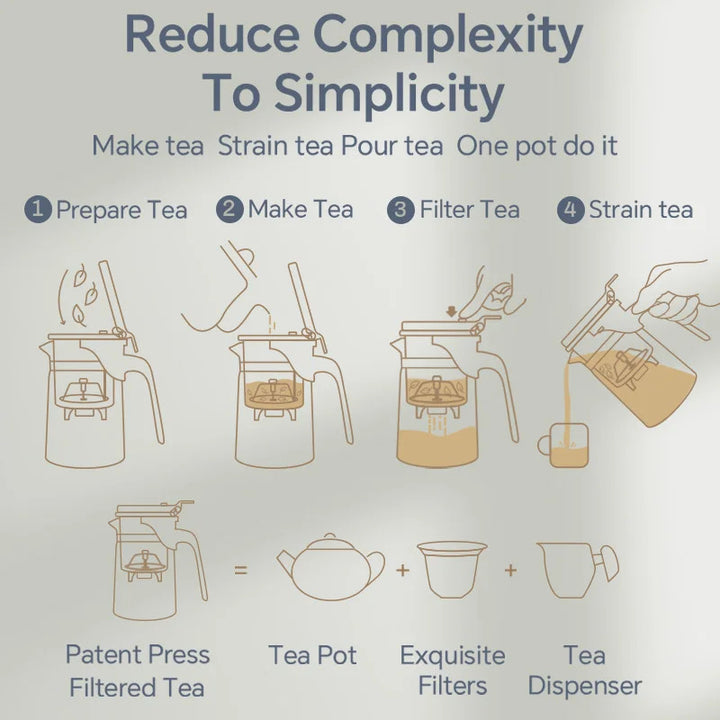 Reduce Complexity
To Simplicity

Make tea Strain tea Pour tea One pot do it

1 Prepare Tea 2 Make Tea 3 Filter Tea 4 Strain tea

= + +

Patent Press Filtered Tea

Tea Pot

Exquisite Filters

Tea Dispenser